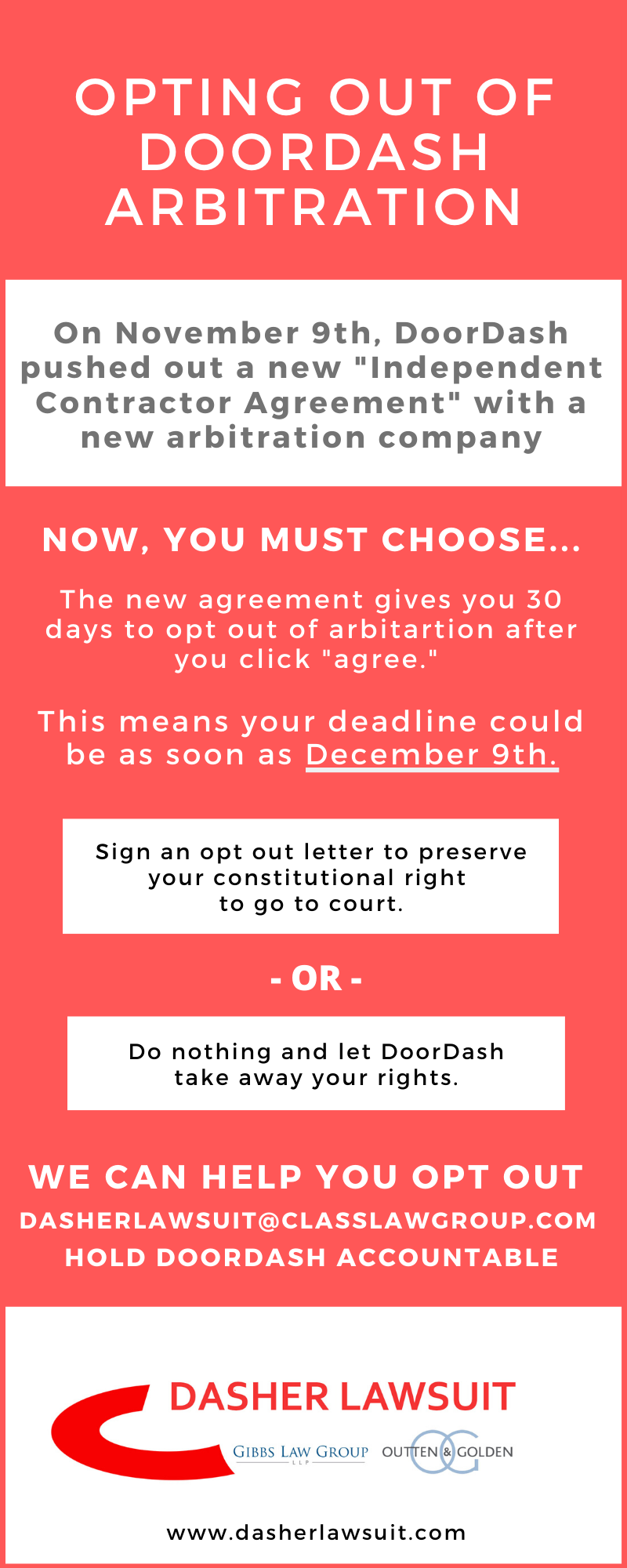 OPTING OUT OF DOORDASH ARBITRATION

On November 9th, DoorDash pushed out a new "Independent Contractor Agreement" with a new arbitration company

NOW, YOU MUST CHOOSE...

The new agreement gives you 30 days to opt out of arbitartion after you click "agree."

This means your deadline could be as soon as December 9th.

Sign an opt out letter to preserve your constitutional right to go to court.

- OR -

Do nothing and let DoorDash take away your rights.

WE CAN HELP YOU OPT OUT

DASHERLAWSUIT@CLASSLAWGROUP.COM

HOLD DOORDASH ACCOUNTABLE

DASHER LAWSUIT

GIBBS LAW GROUP LLP

OUTTEN & GOLDEN

www.dasherlawsuit.com